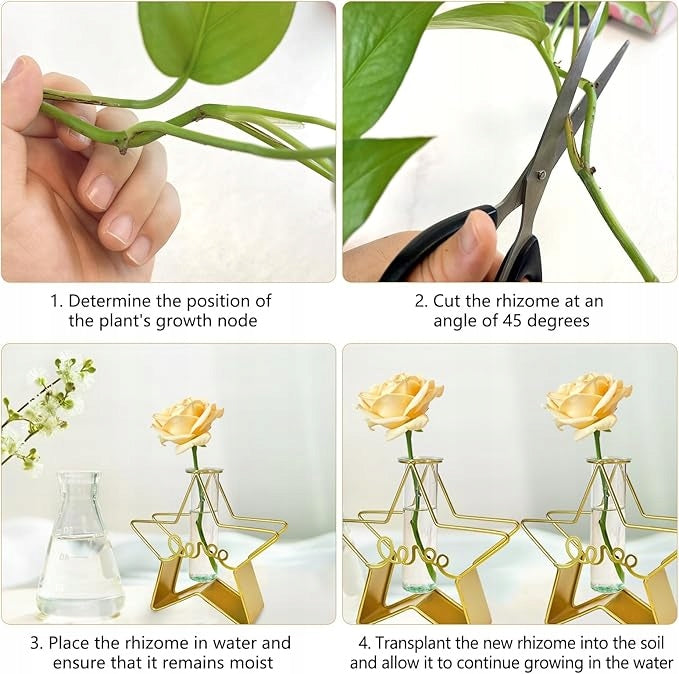 1. Determine the position of the plant's growth node

2. Cut the rhizome at an angle of 45 degrees

3. Place the rhizome in water and ensure that it remains moist

4. Transplant the new rhizome into the soil and allow it to continue growing in the water